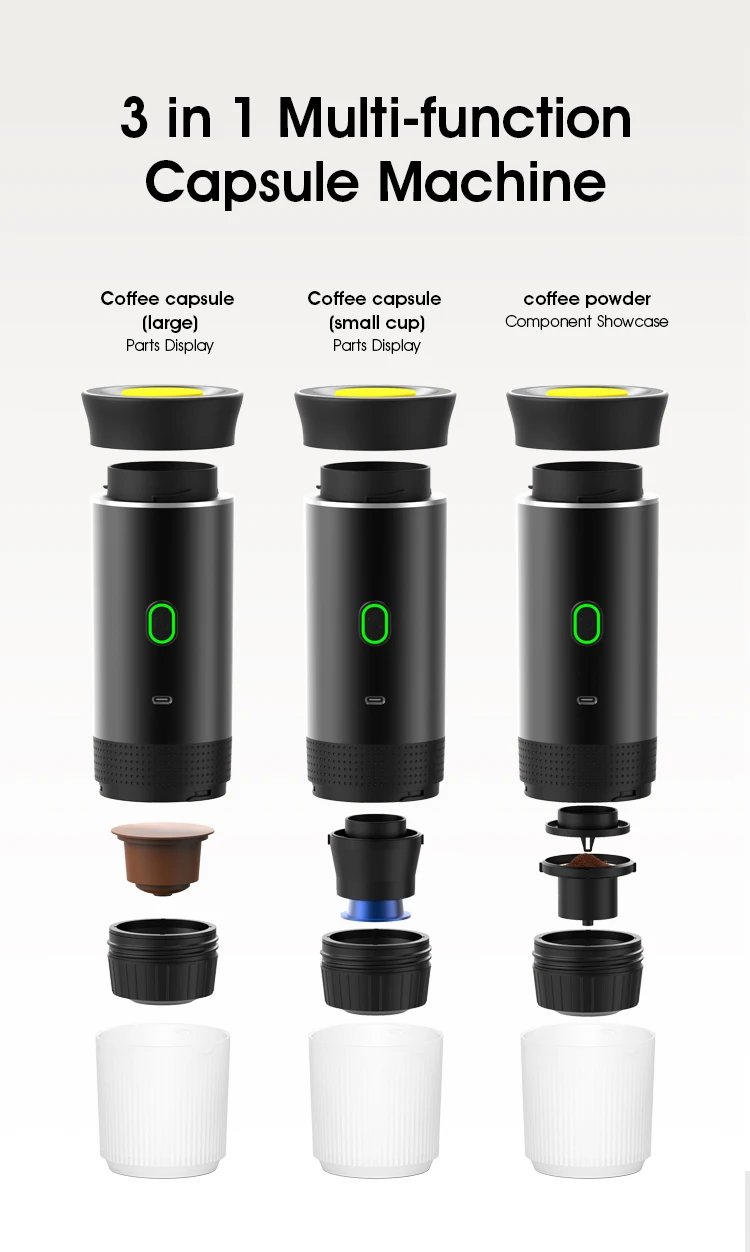 3 in 1 Multi-function Capsule Machine

Coffee capsule (large)
Parts Display

Coffee capsule (small cup)
Parts Display

coffee powder
Component Showcase