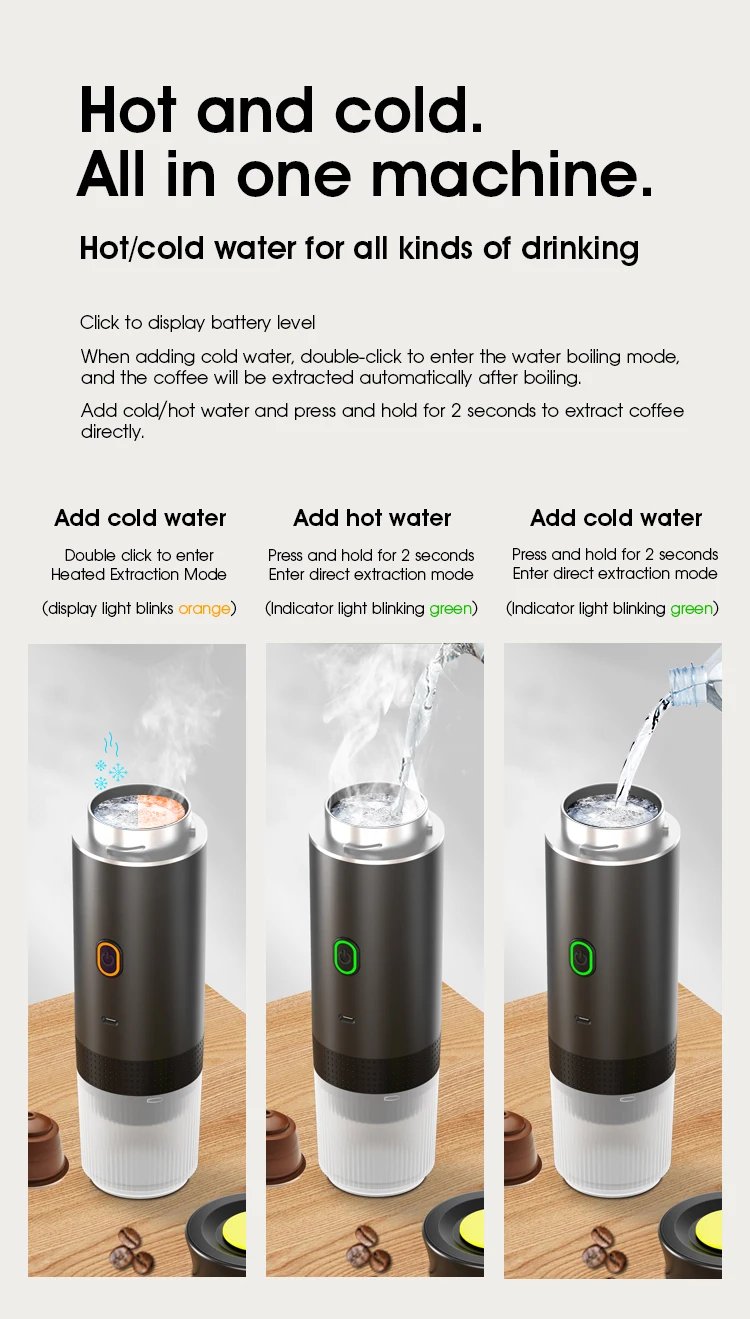 Hot and cold.
All in one machine.

Hot/cold water for all kinds of drinking

Click to display battery level

When adding cold water, double-click to enter the water boiling mode, and the coffee will be extracted automatically after boiling.

Add cold/hot water and press and hold for 2 seconds to extract coffee directly.

Add cold water

Double click to enter
Heated Extraction Mode

(display light blinks orange)

Add hot water

Press and hold for 2 seconds
Enter direct extraction mode

(Indicator light blinking green)

Add cold water

Press and hold for 2 seconds
Enter direct extraction mode

(Indicator light blinking green)