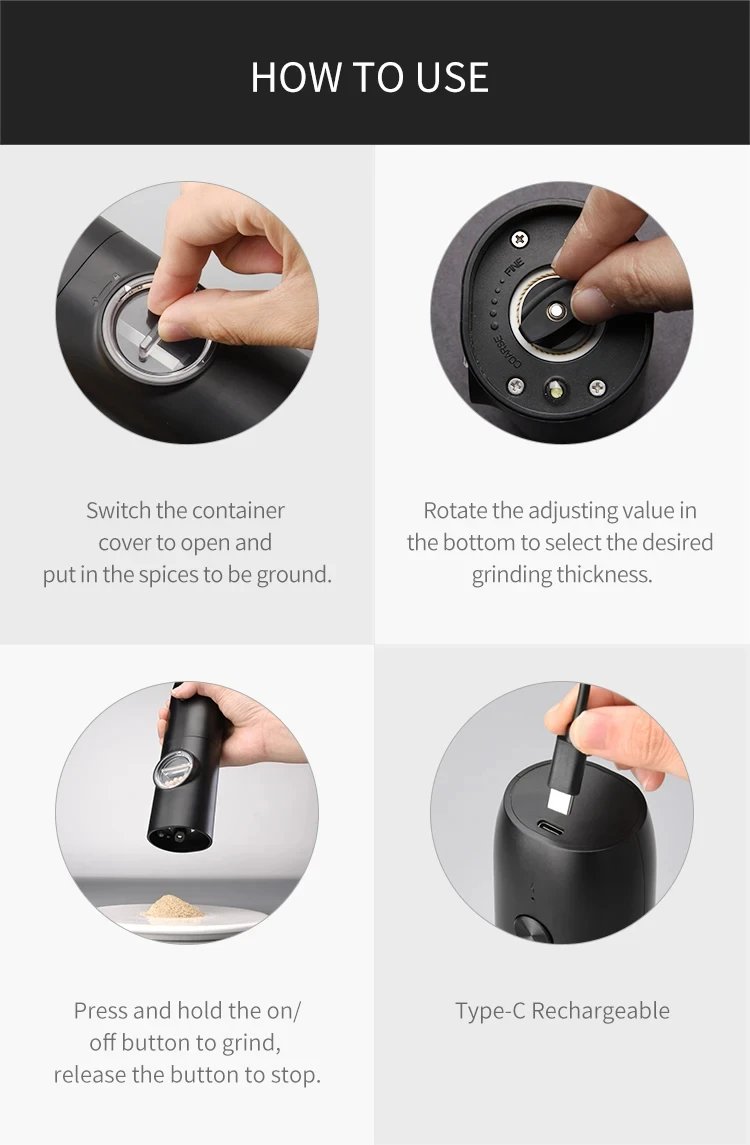 HOW TO USE

FINE
COARSE

Switch the container cover to open and put in the spices to be ground.

Rotate the adjusting value in the bottom to select the desired grinding thickness.

Press and hold the on/off button to grind, release the button to stop.

Type-C Rechargeable