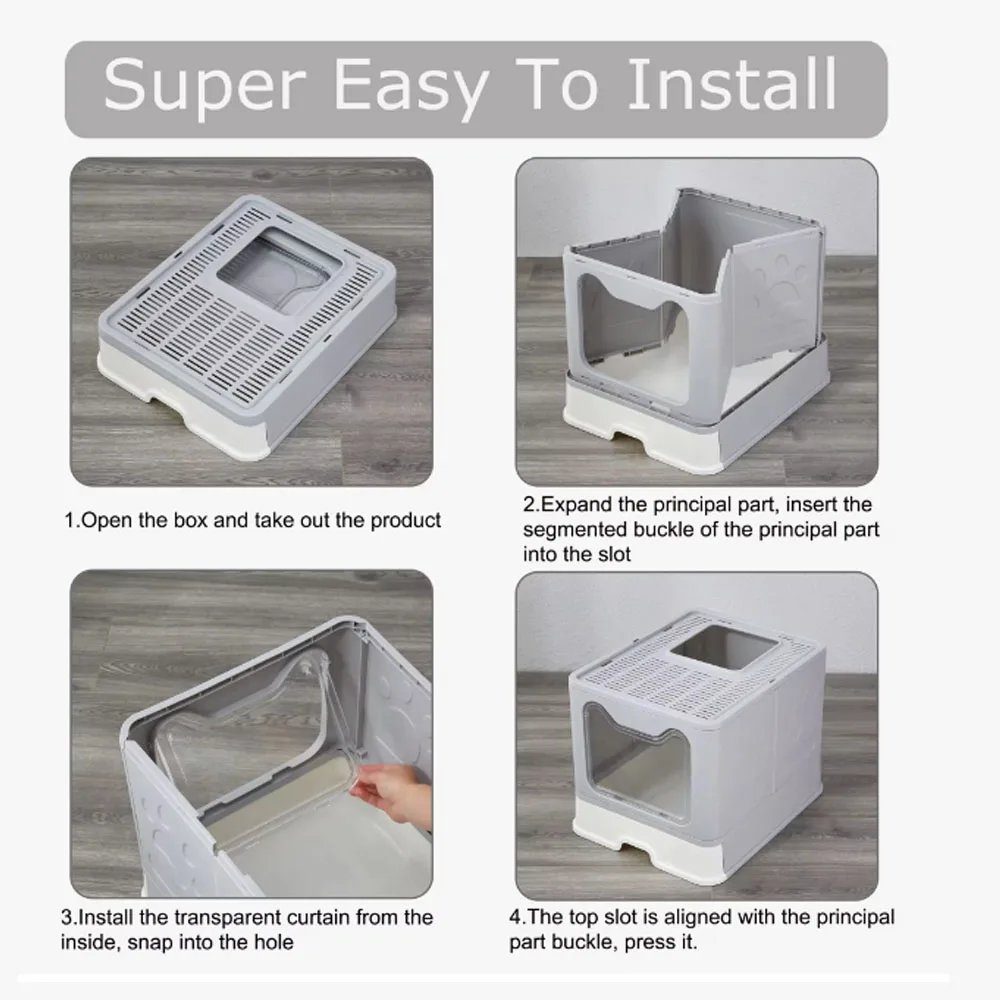 Super Easy To Install

1.Open the box and take out the product

2.Expand the principal part, insert the segmented buckle of the principal part into the slot

3.Install the transparent curtain from the inside, snap into the hole

4.The top slot is aligned with the principal part buckle, press it.