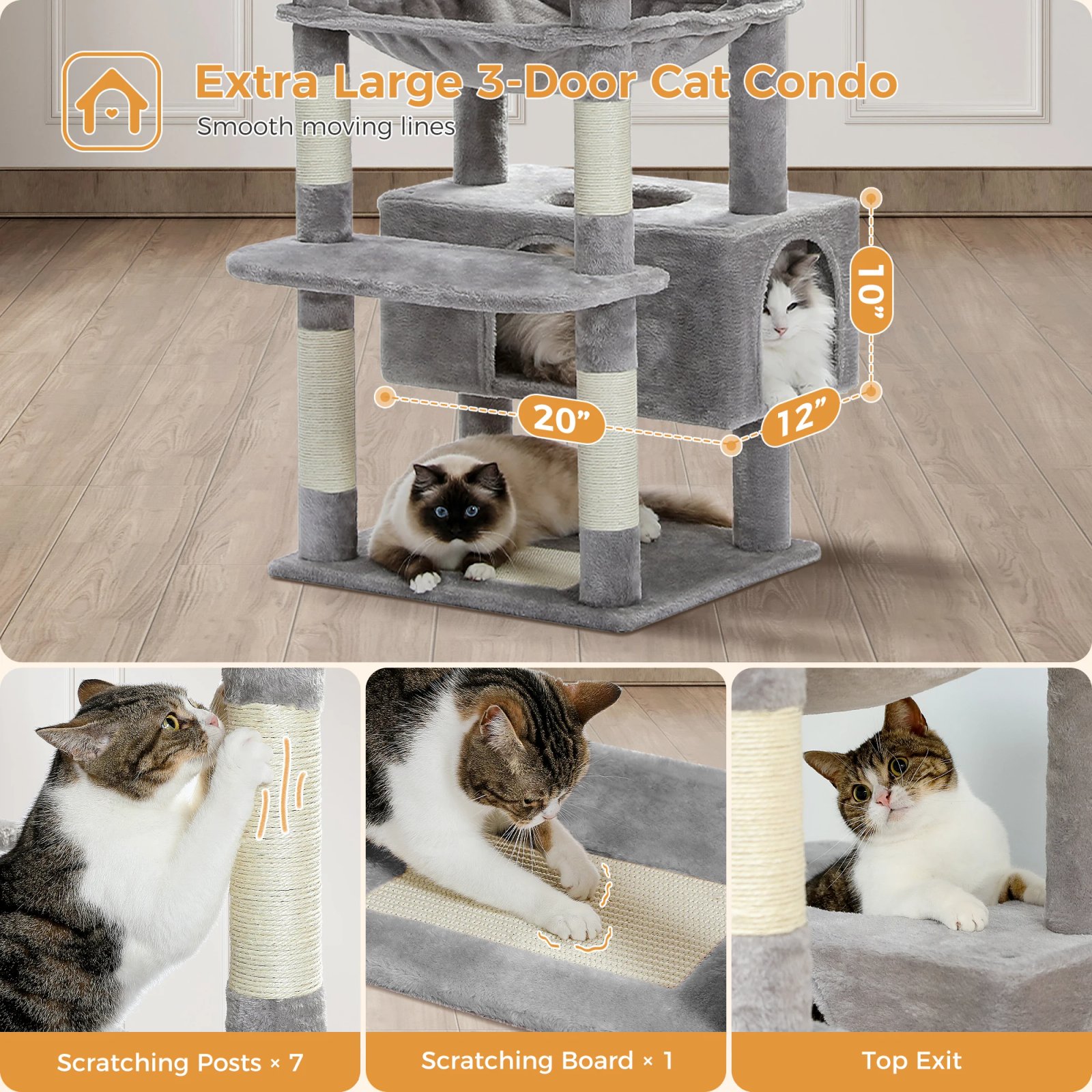 Extra Large 3-Door Cat Condo
Smooth moving lines

10”
20”
12”

Scratching Posts × 7

Scratching Board × 1

Top Exit