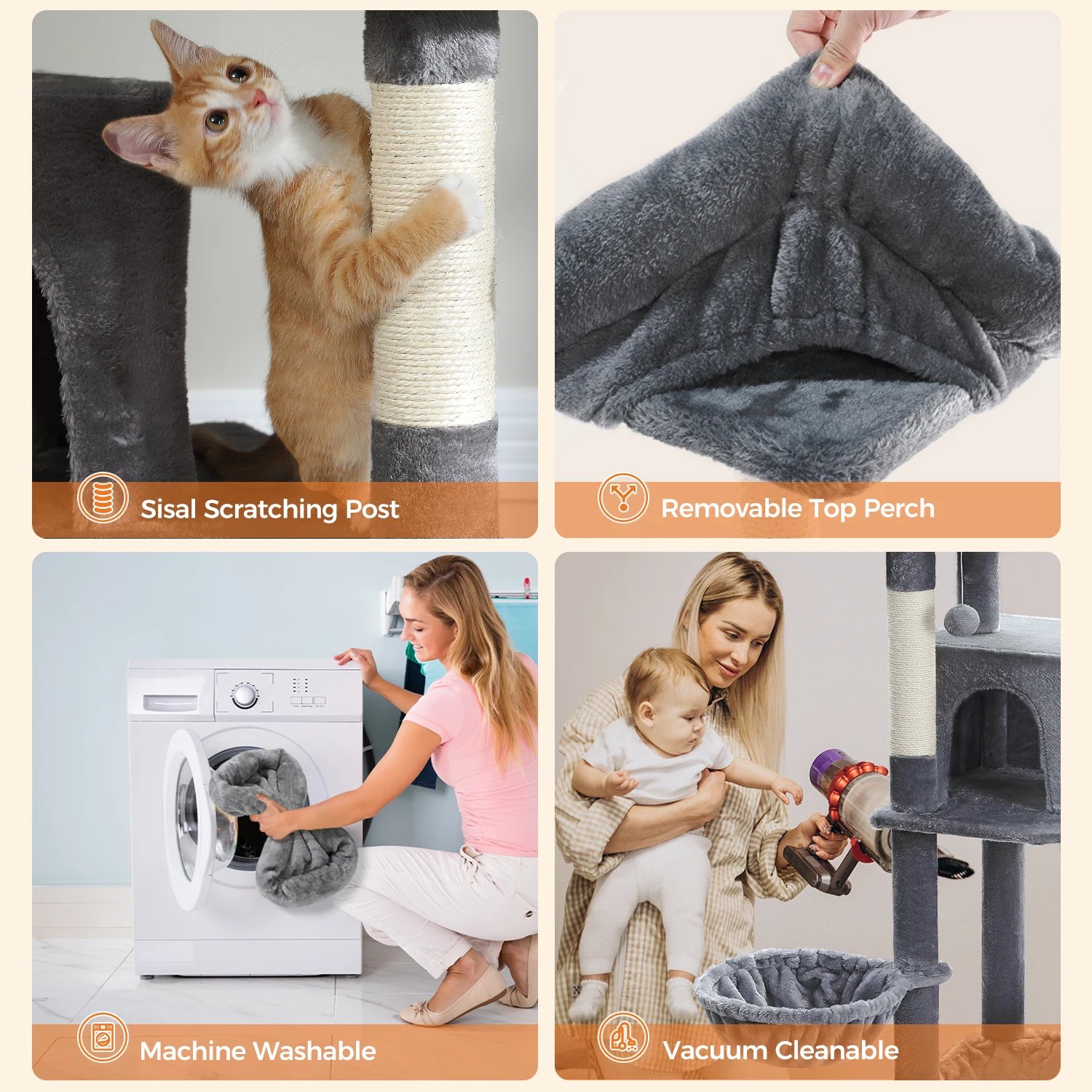 Sisal Scratching Post

Removable Top Perch

Machine Washable

Vacuum Cleanable