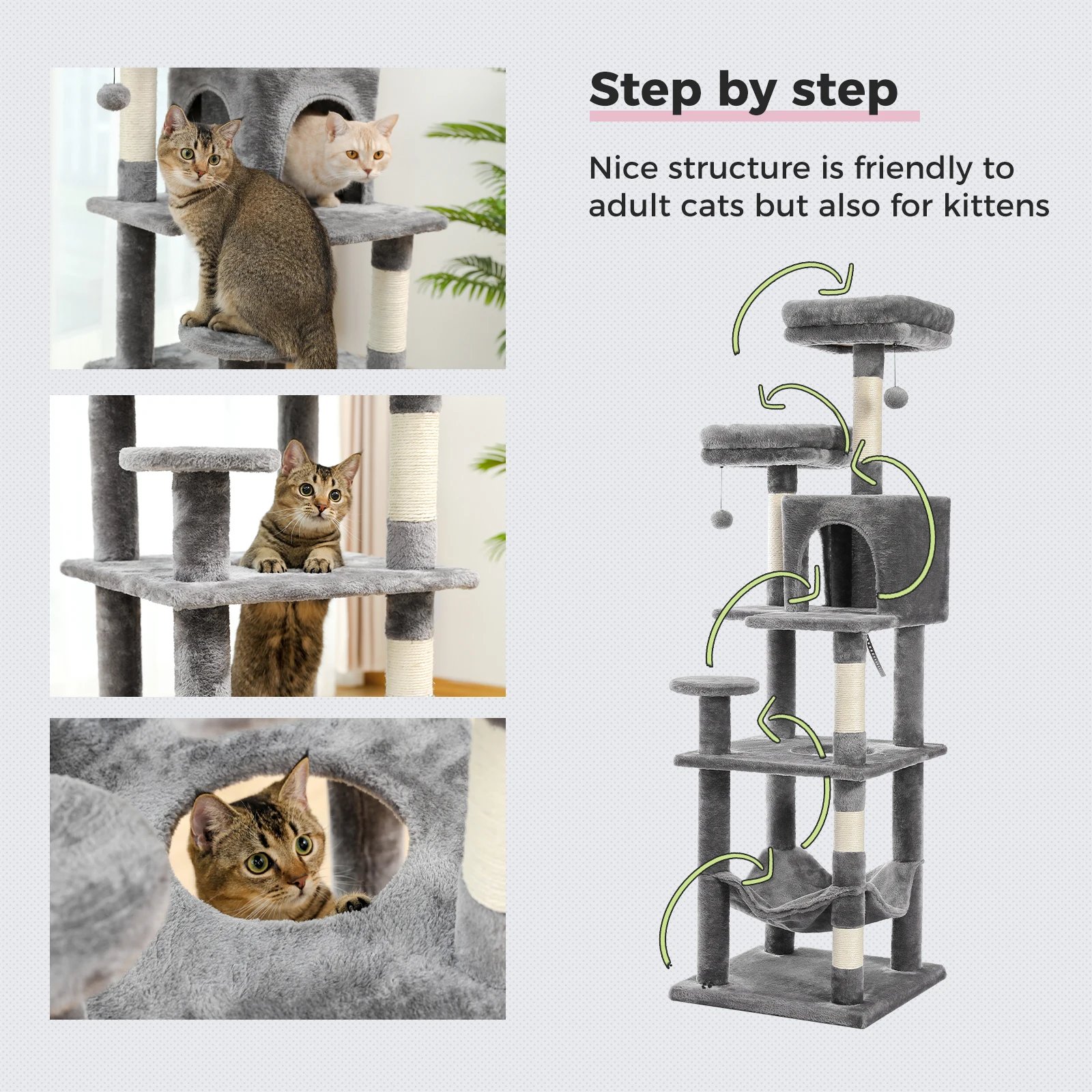 Step by step

Nice structure is friendly to adult cats but also for kittens