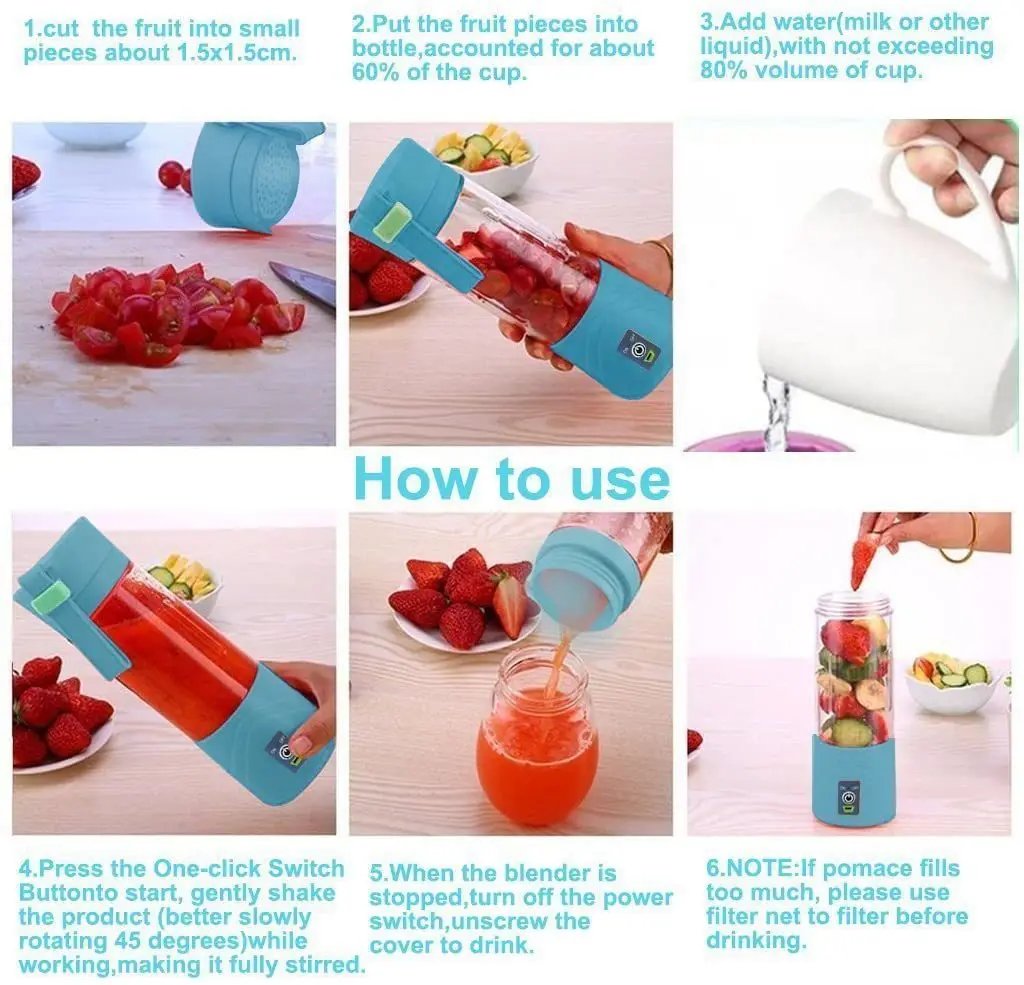 1.cut the fruit into small pieces about 1.5x1.5cm.

2.Put the fruit pieces into bottle,accounted for about 60% of the cup.

3.Add water(milk or other liquid),with not exceeding 80% volume of cup.

How to use

4.Press the One-click Switch Buttonto start, gently shake the product (better slowly rotating 45 degrees)while working,making it fully stirred.

5.When the blender is stopped,turn off the power switch,unscrew the cover to drink.

6.NOTE:If pomace fills too much, please use filter net to filter before drinking.