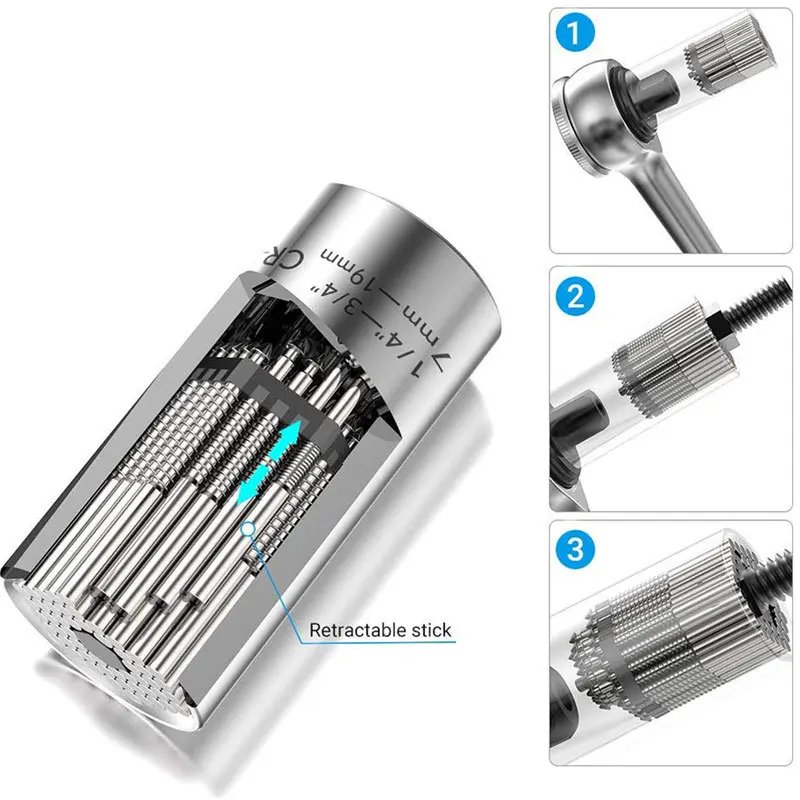 7mm—19mm CR-
1/4"—3/4"
Retractable stick
1
2
3