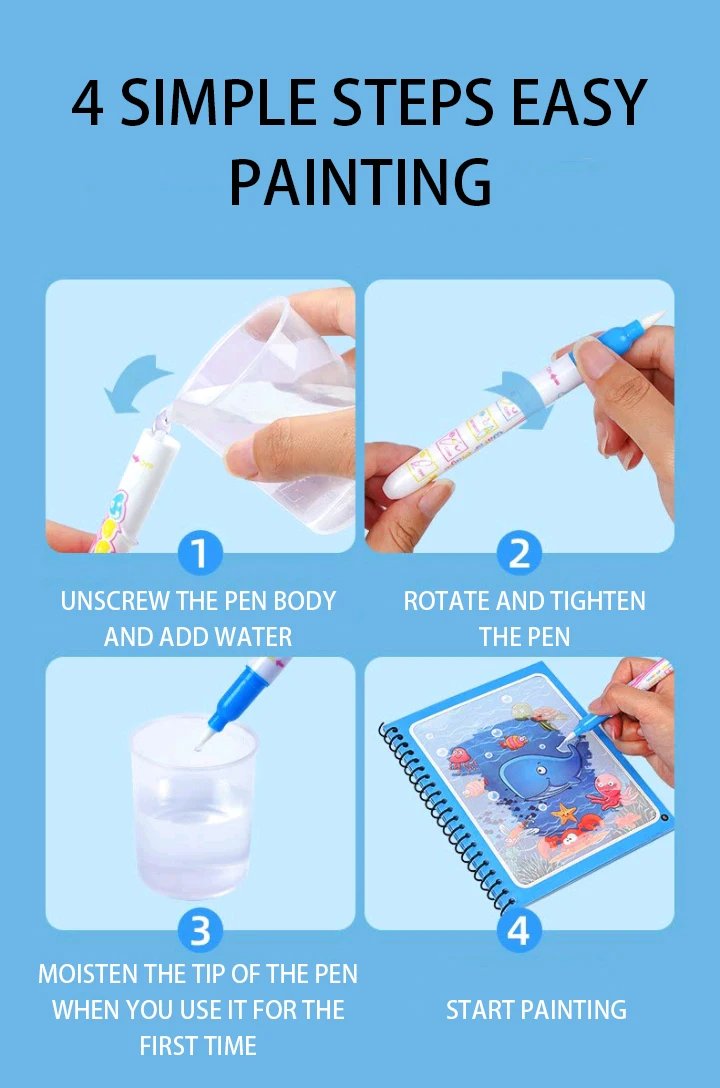 4 SIMPLE STEPS EASY PAINTING

1
UNSCREW THE PEN BODY AND ADD WATER

2
ROTATE AND TIGHTEN THE PEN

3
MOISTEN THE TIP OF THE PEN WHEN YOU USE IT FOR THE FIRST TIME

4
START PAINTING