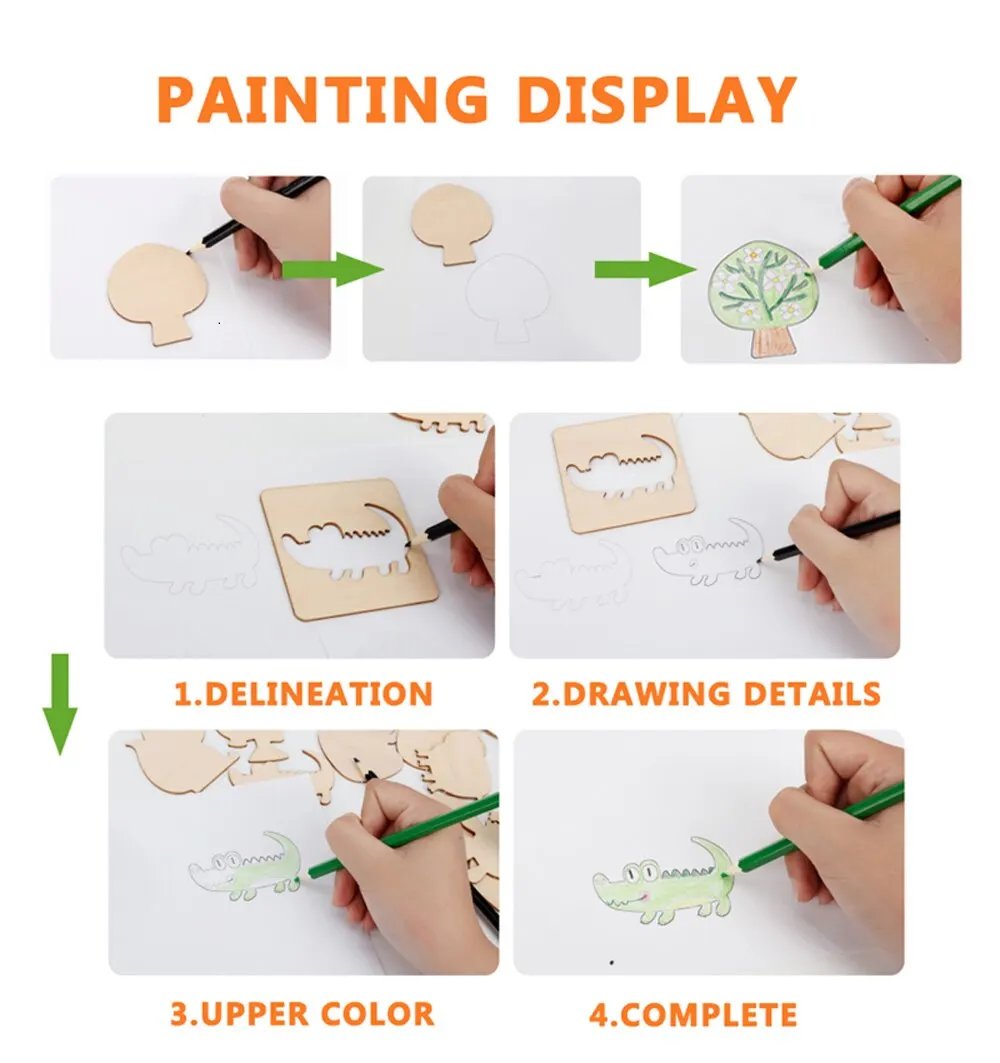 PAINTING DISPLAY

1.DELINEATION

2.DRAWING DETAILS

3.UPPER COLOR

4.COMPLETE